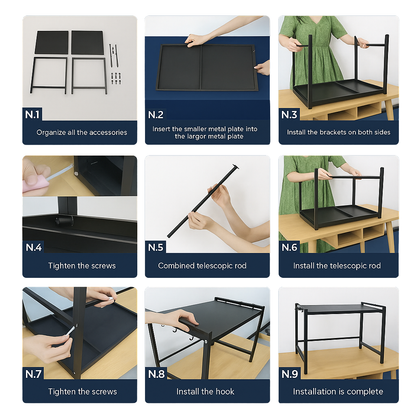 N.1
Organize all the accessories

N.2
Insert the smaller metal plate into the largor metal plate

N.3
Install the brackets on both sides

N.4
Tighten the screws

N.5
Combined telescopic rod

N.6
Install the telescopic rod

N.7
Tighten the screws

N.8
Install the hook

N.9
Installation is complete