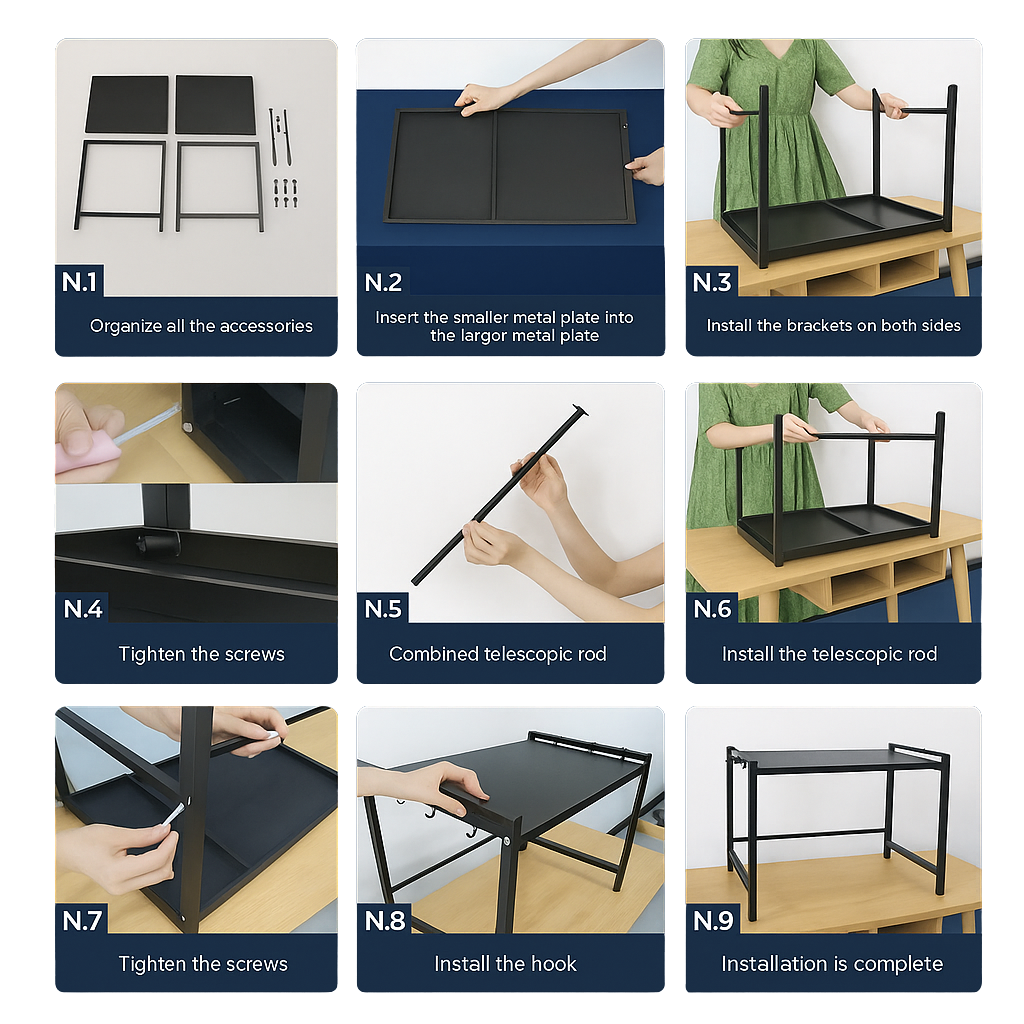 N.1
Organize all the accessories

N.2
Insert the smaller metal plate into the largor metal plate

N.3
Install the brackets on both sides

N.4
Tighten the screws

N.5
Combined telescopic rod

N.6
Install the telescopic rod

N.7
Tighten the screws

N.8
Install the hook

N.9
Installation is complete