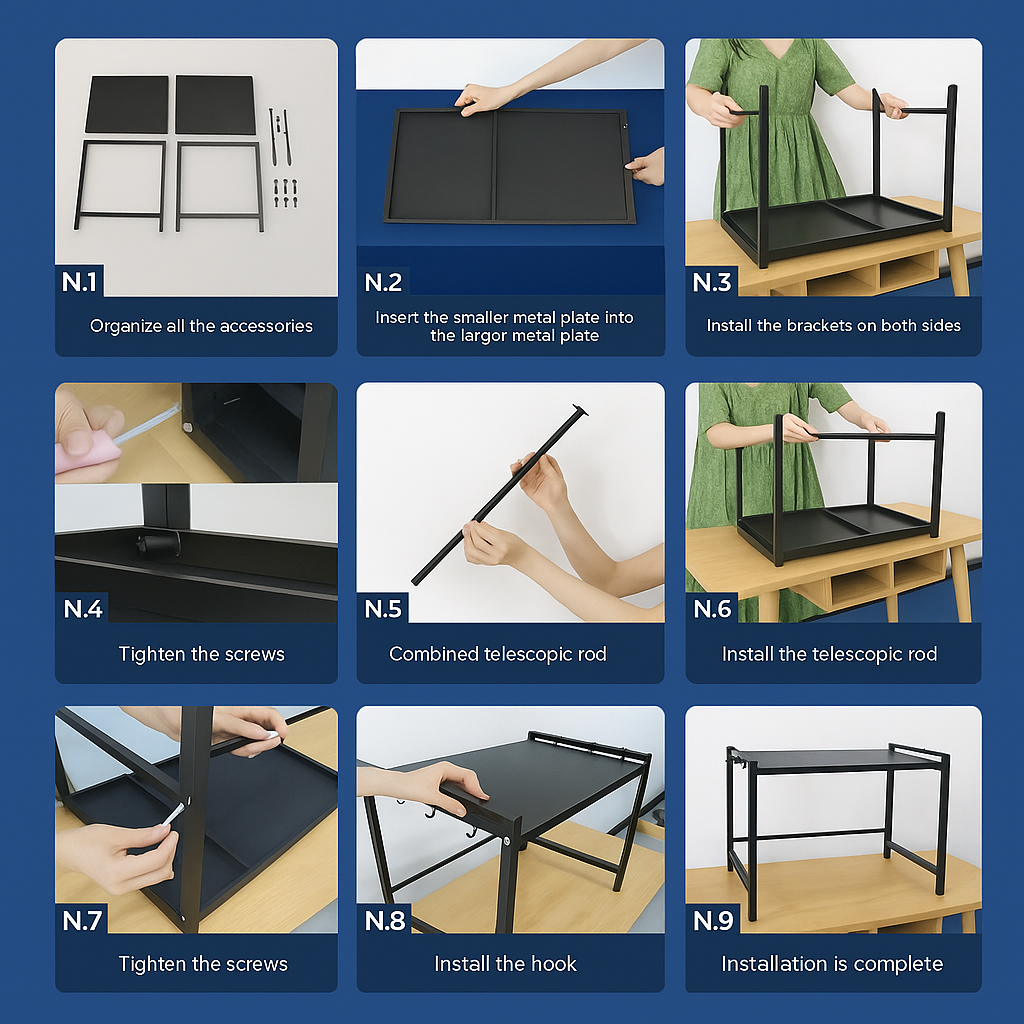 N.1
Organize all the accessories

N.2
Insert the smaller metal plate into the largor metal plate

N.3
Install the brackets on both sides

N.4
Tighten the screws

N.5
Combined telescopic rod

N.6
Install the telescopic rod

N.7
Tighten the screws

N.8
Install the hook

N.9
Installation is complete