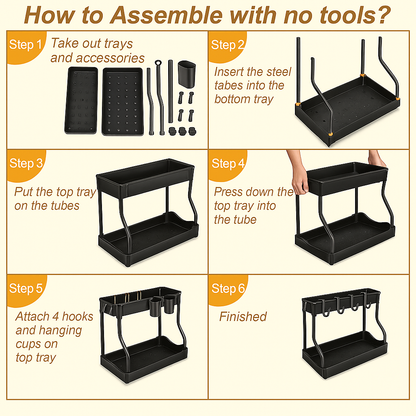 How to Assemble with no tools?

Step 1 Take out trays and accessories

Step 2 Insert the steel tabes into the bottom tray

Step 3 Put the top tray on the tubes

Step 4 Press down the top tray into the tube

Step 5 Attach 4 hooks and hanging cups on top tray

Step 6 Finished